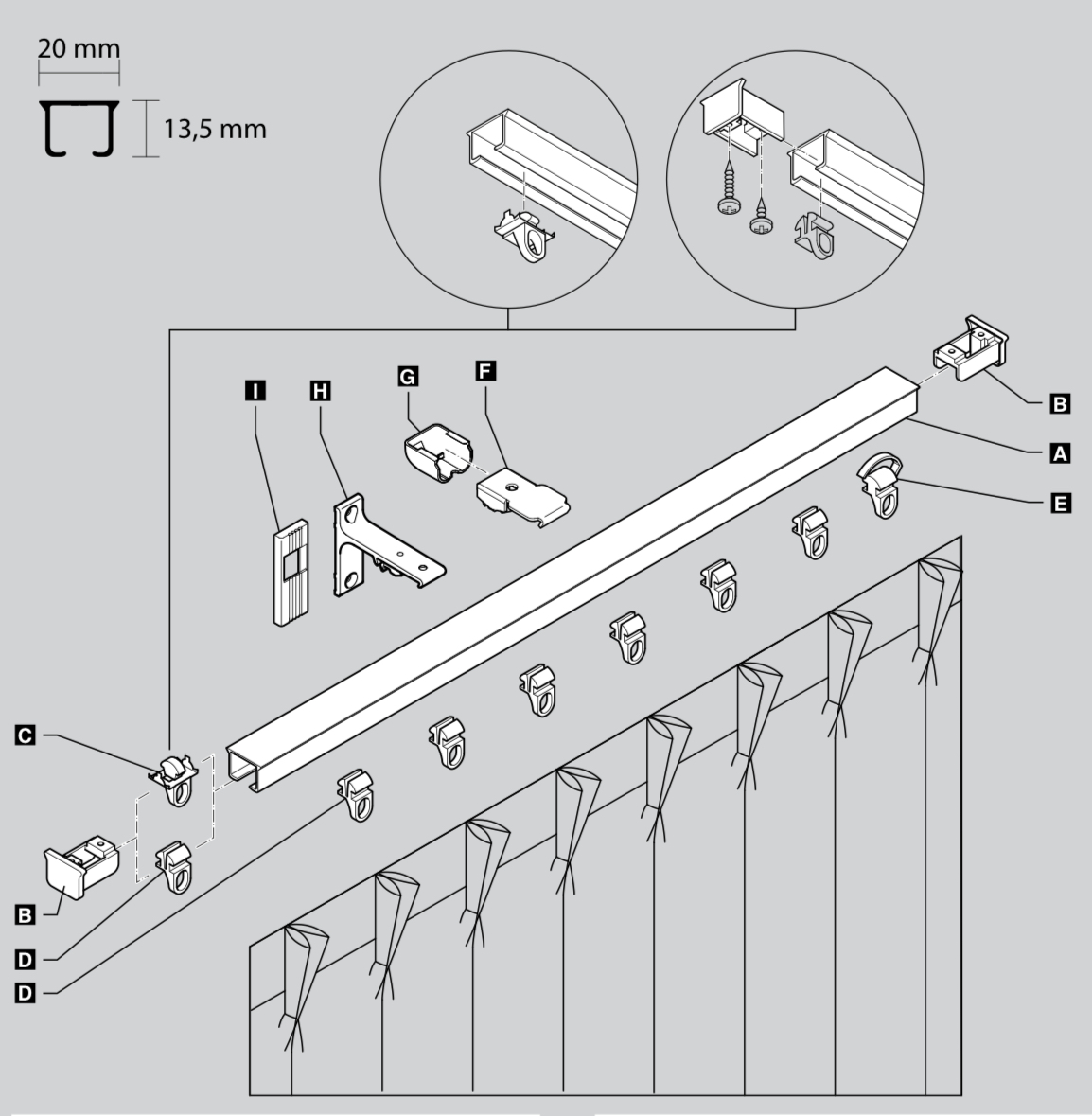 20 mm

13,5 mm

I

H

G

F

B

A

E

C

B

D

D